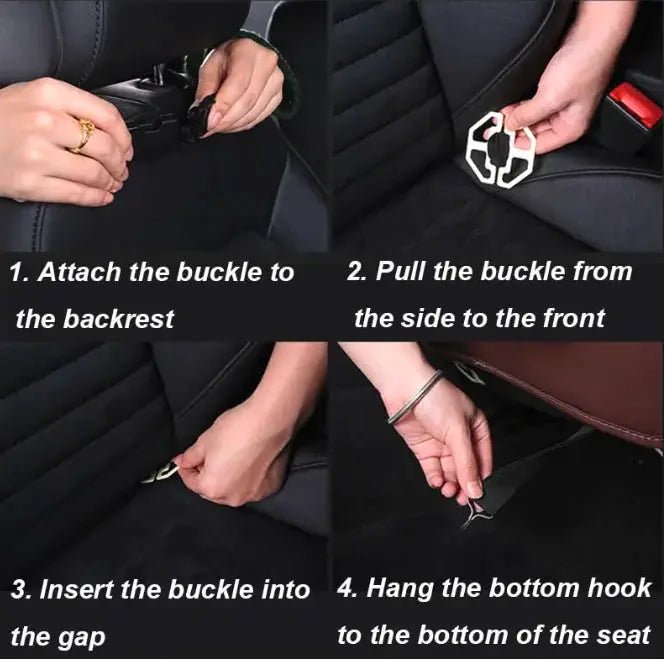 1. Attach the buckle to the backrest

2. Pull the buckle from the side to the front

3. Insert the buckle into the gap

4. Hang the bottom hook to the bottom of the seat